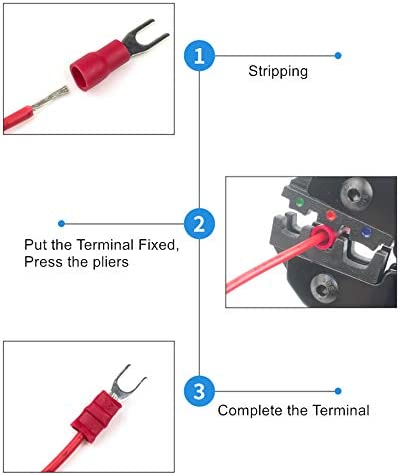 1

Stripping

2

Put the Terminal Fixed, Press the pliers

3

Complete the Terminal