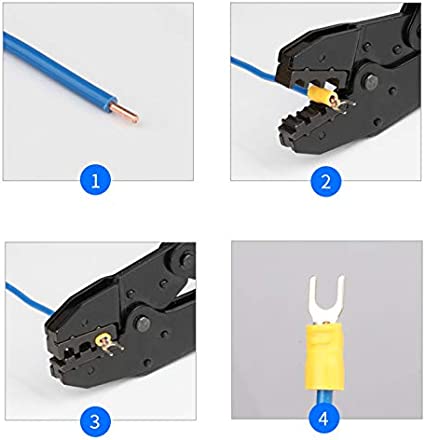 1

2

3

4